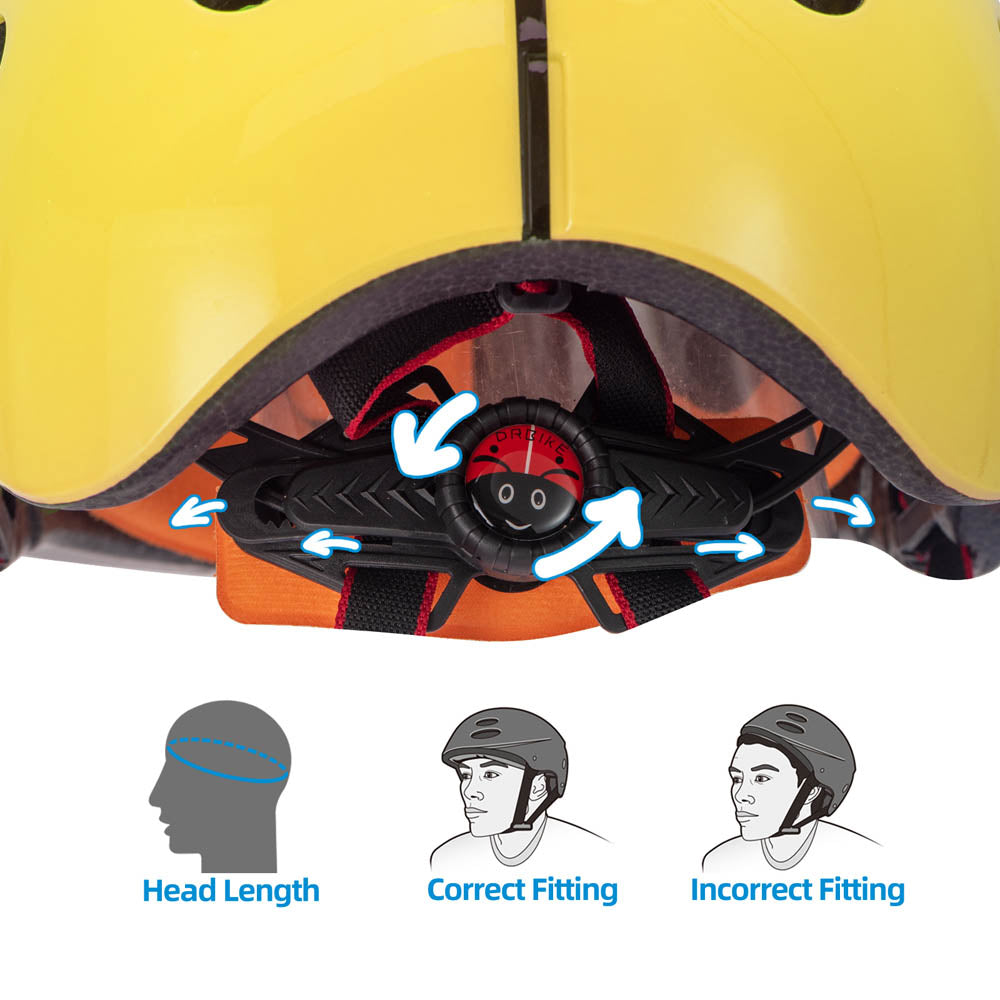 DRBIKE

Head Length

Correct Fitting

Incorrect Fitting